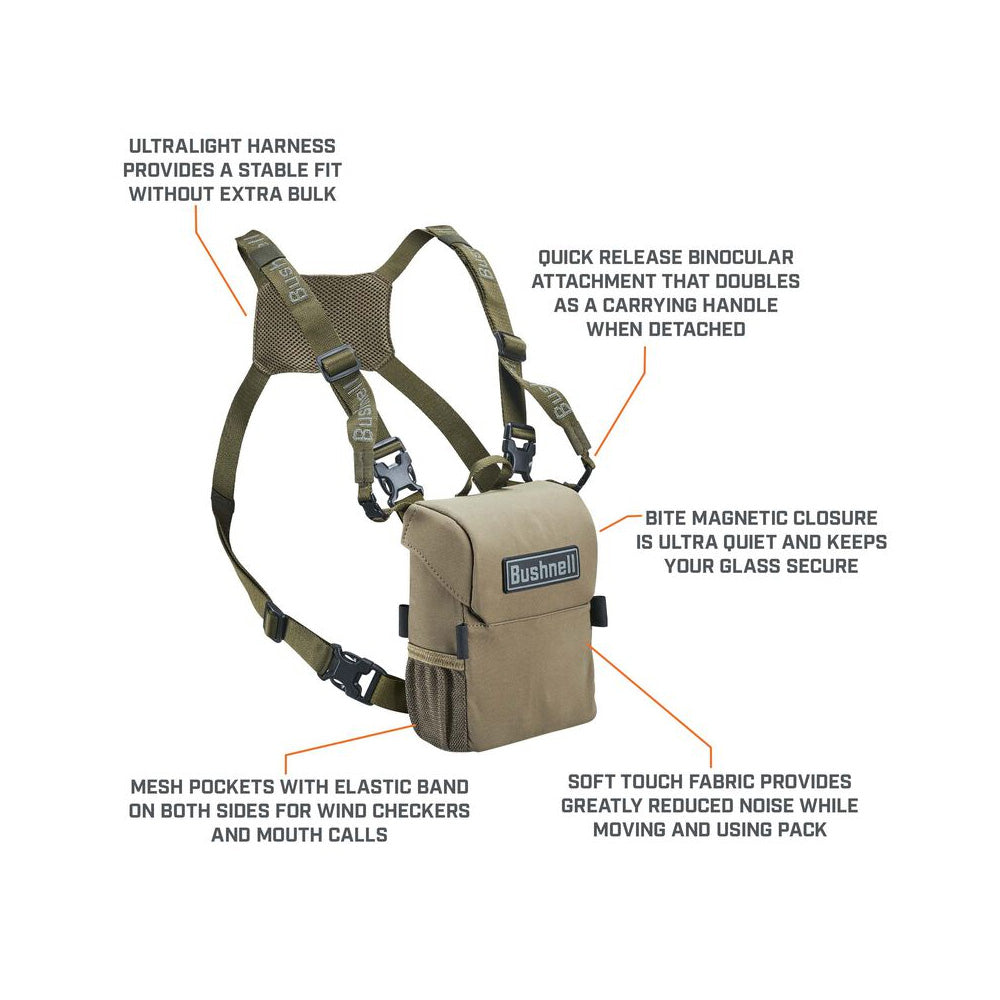 ULTRALIGHT HARNESS PROVIDES A STABLE FIT WITHOUT EXTRA BULK

QUICK RELEASE BINOCULAR ATTACHMENT THAT DOUBLES AS A CARRYING HANDLE WHEN DETACHED

Bushnell

Bushnell

Bushnell

BITE MAGNETIC CLOSURE IS ULTRA QUIET AND KEEPS YOUR GLASS SECURE

Bushnell

MESH POCKETS WITH ELASTIC BAND ON BOTH SIDES FOR WIND CHECKERS AND MOUTH CALLS

SOFT TOUCH FABRIC PROVIDES GREATLY REDUCED NOISE WHILE MOVING AND USING PACK